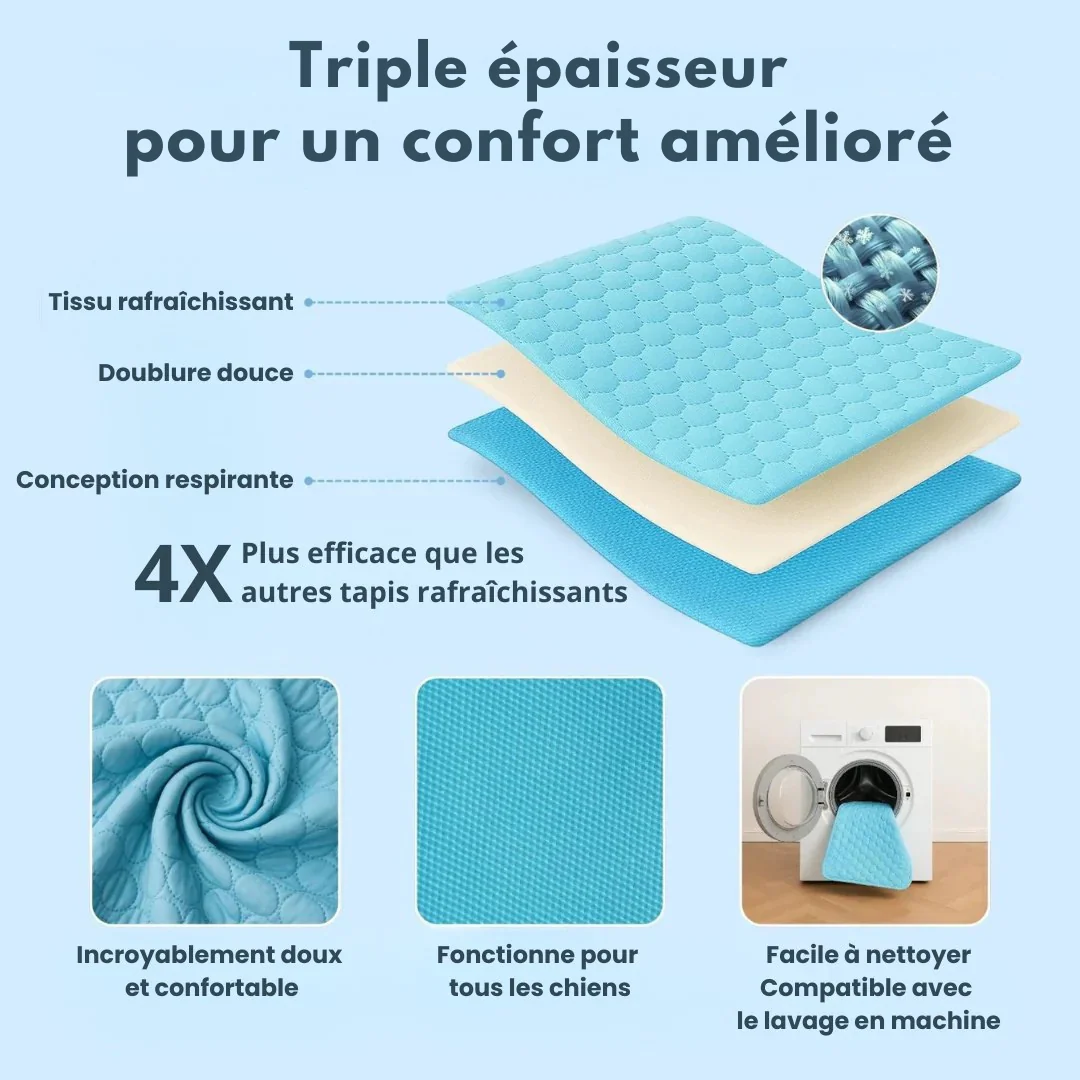 Triple épaisseur pour un confort amélioré

Tissu rafraîchissant

Doublure douce

Conception respirante

4X Plus efficace que les autres tapis rafraîchissants

Incroyablement doux et confortable

Fonctionne pour tous les chiens

Facile à nettoyer Compatible avec le lavage en machine